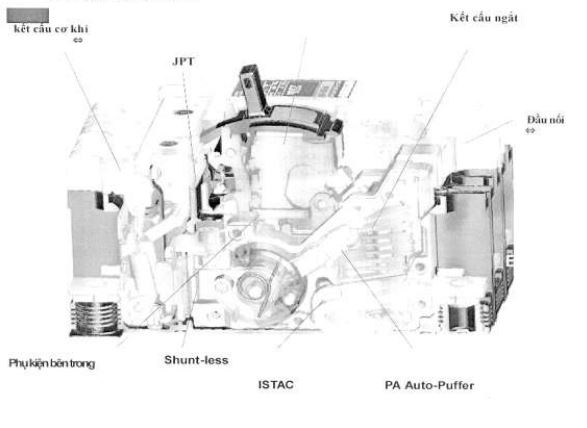 kết cấu cơ khí
⇔

Kết cấu ngắt

JPT

Đầu nối
⇔

Phụ kiện bên trong

Shunt-less

ISTAC

PA Auto-Puffer